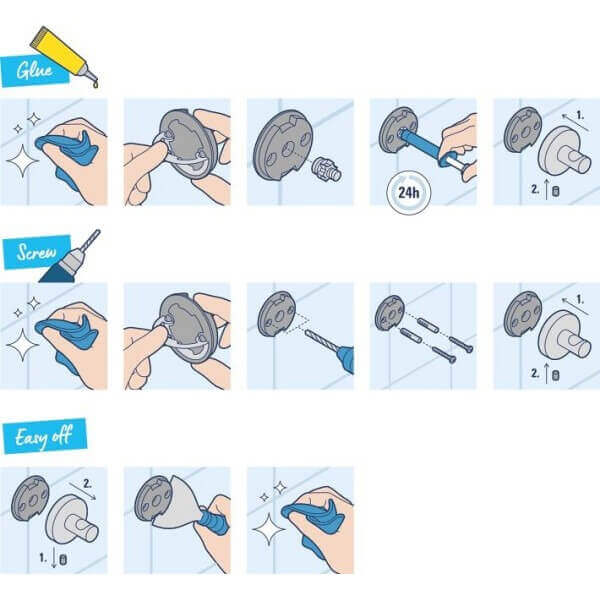 Glue

24h

1.

2.

Screw

1.

2.

Easy off

2.

1.